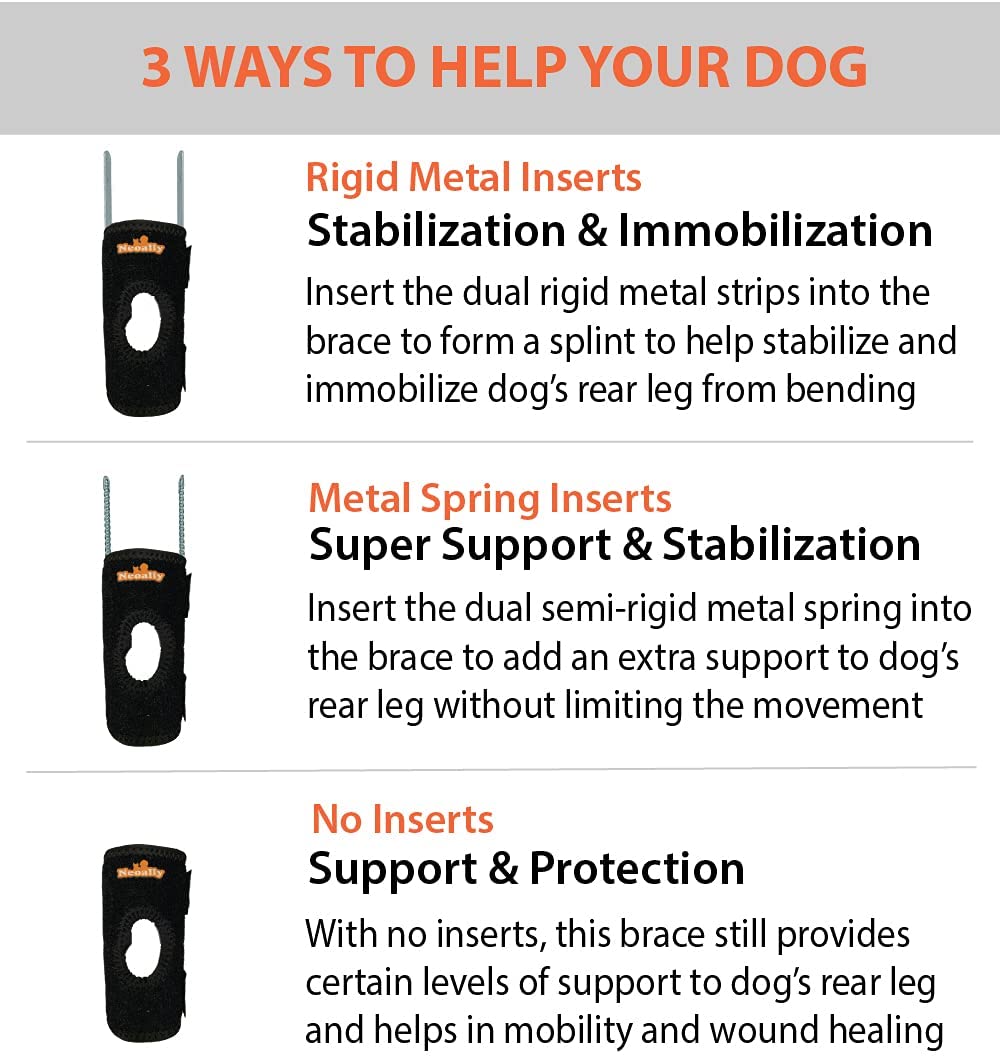 3 WAYS TO HELP YOUR DOG

Neoally

Rigid Metal Inserts
Stabilization & Immobilization
Insert the dual rigid metal strips into the brace to form a splint to help stabilize and immobilize dog's rear leg from bending

Neoally

Metal Spring Inserts
Super Support & Stabilization
Insert the dual semi-rigid metal spring into the brace to add an extra support to dog's rear leg without limiting the movement

Neoally

No Inserts
Support & Protection
With no inserts, this brace still provides certain levels of support to dog's rear leg and helps in mobility and wound healing