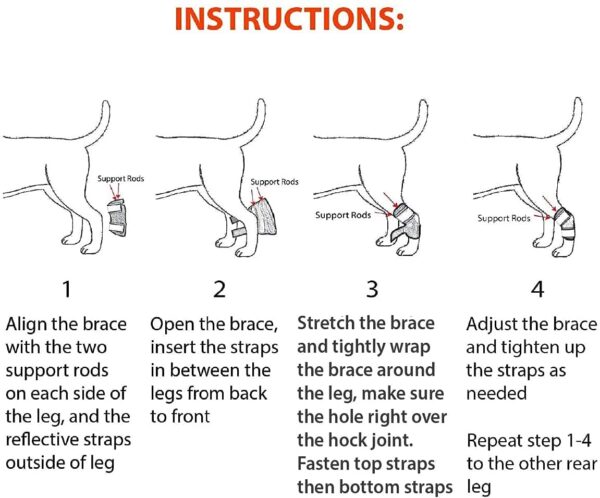 INSTRUCTIONS:

Support Rods

1

Align the brace with the two support rods on each side of the leg, and the reflective straps outside of leg

Support Rods

2

Open the brace, insert the straps in between the legs from back to front

Support Rods

3

Stretch the brace and tightly wrap the brace around the leg, make sure the hole right over the hock joint. Fasten top straps then bottom straps

Support Rods

4

Adjust the brace and tighten up the straps as needed

Repeat step 1-4 to the other rear leg