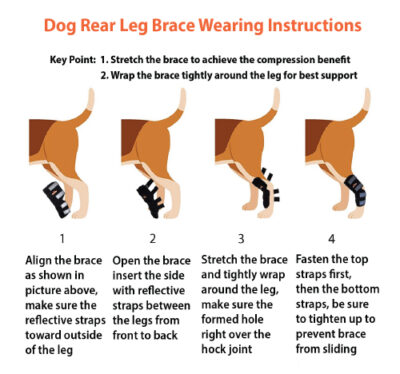 Dog Rear Leg Brace Wearing Instructions

Key Point: 1. Stretch the brace to achieve the compression benefit
2. Wrap the brace tightly around the leg for best support

1
Align the brace as shown in picture above, make sure the reflective straps toward outside of the leg

2
Open the brace insert the side with reflective straps between the legs from front to back

3
Stretch the brace and tightly wrap around the leg, make sure the formed hole right over the hock joint

4
Fasten the top straps first, then the bottom straps, be sure to tighten up to prevent brace from sliding